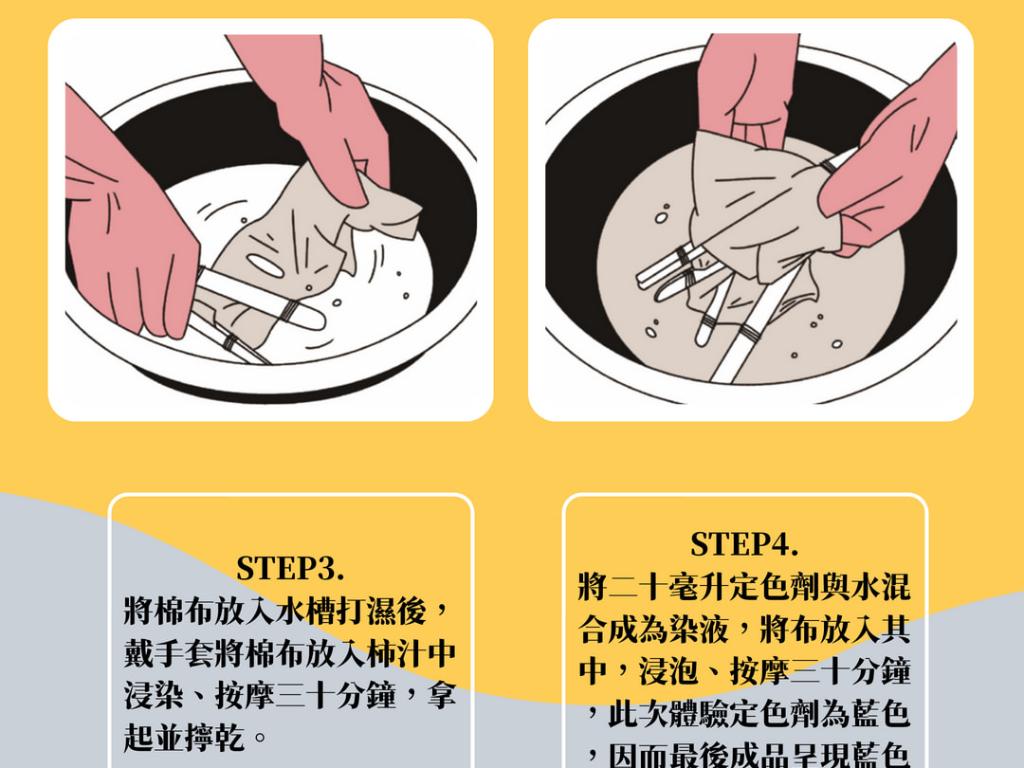 STEP3.
將棉布放入水槽打濕後，戴手套將棉布放入柿汁中浸染、按摩三十分鐘，拿起並擰乾。

STEP4.
將二十毫升定色劑與水混合成為染液，將布放入其中，浸泡、按摩三十分鐘，此次體驗定色劑為藍色，因而最後成品呈現藍色