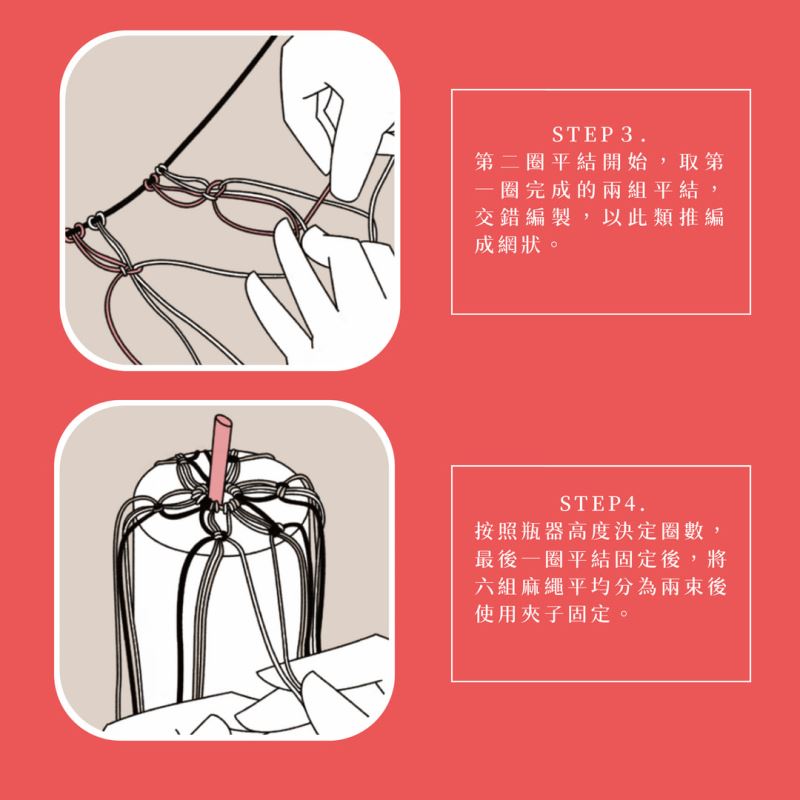 STEP3.
第二圈平結開始，取第一圈完成的兩組平結，交錯編製，以此類推編成網狀。

STEP4.
按照瓶器高度決定圈數，最後一圈平結固定後，將六組麻繩平均分為兩束後使用夾子固定。